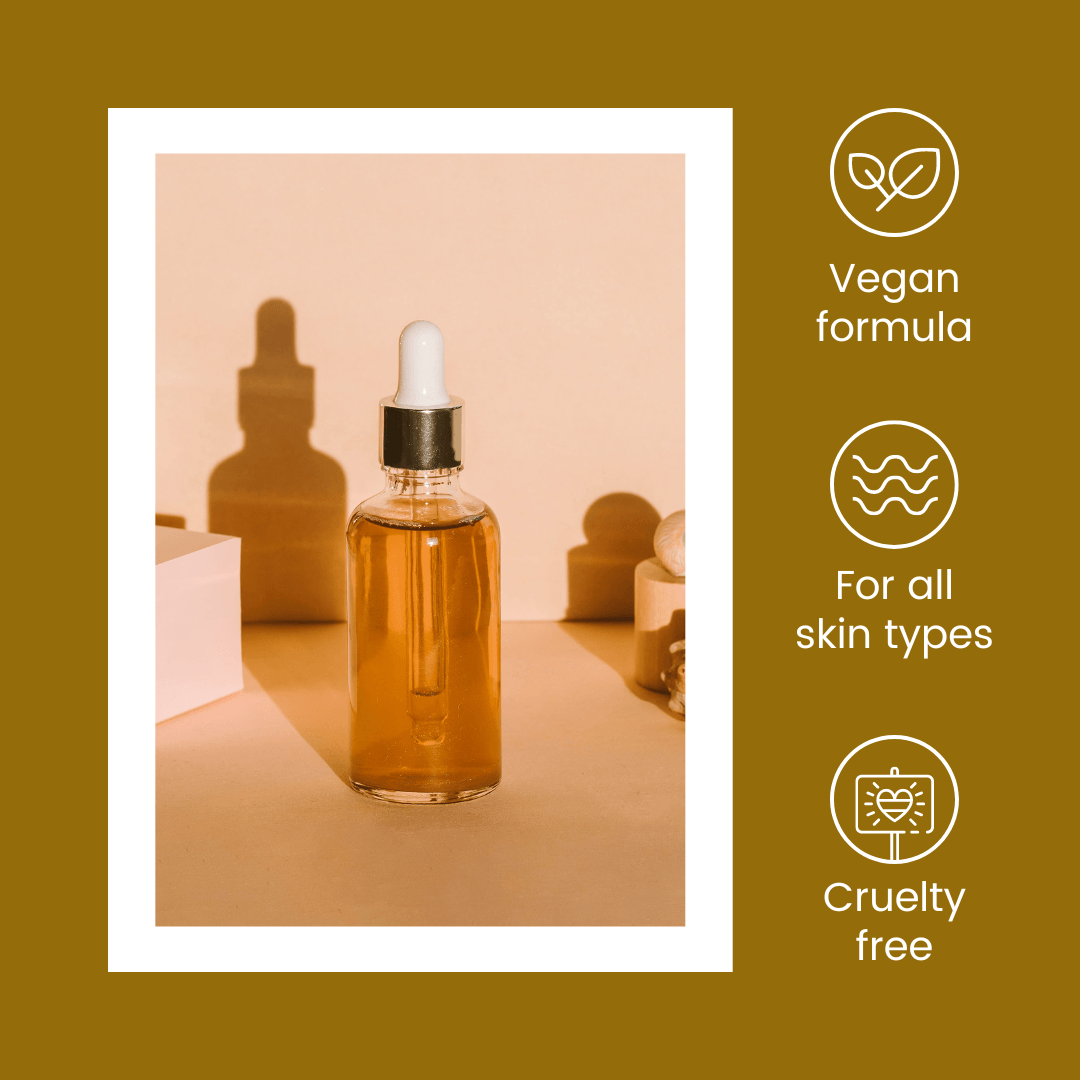 Vegan formula

For all skin types

Cruelty free